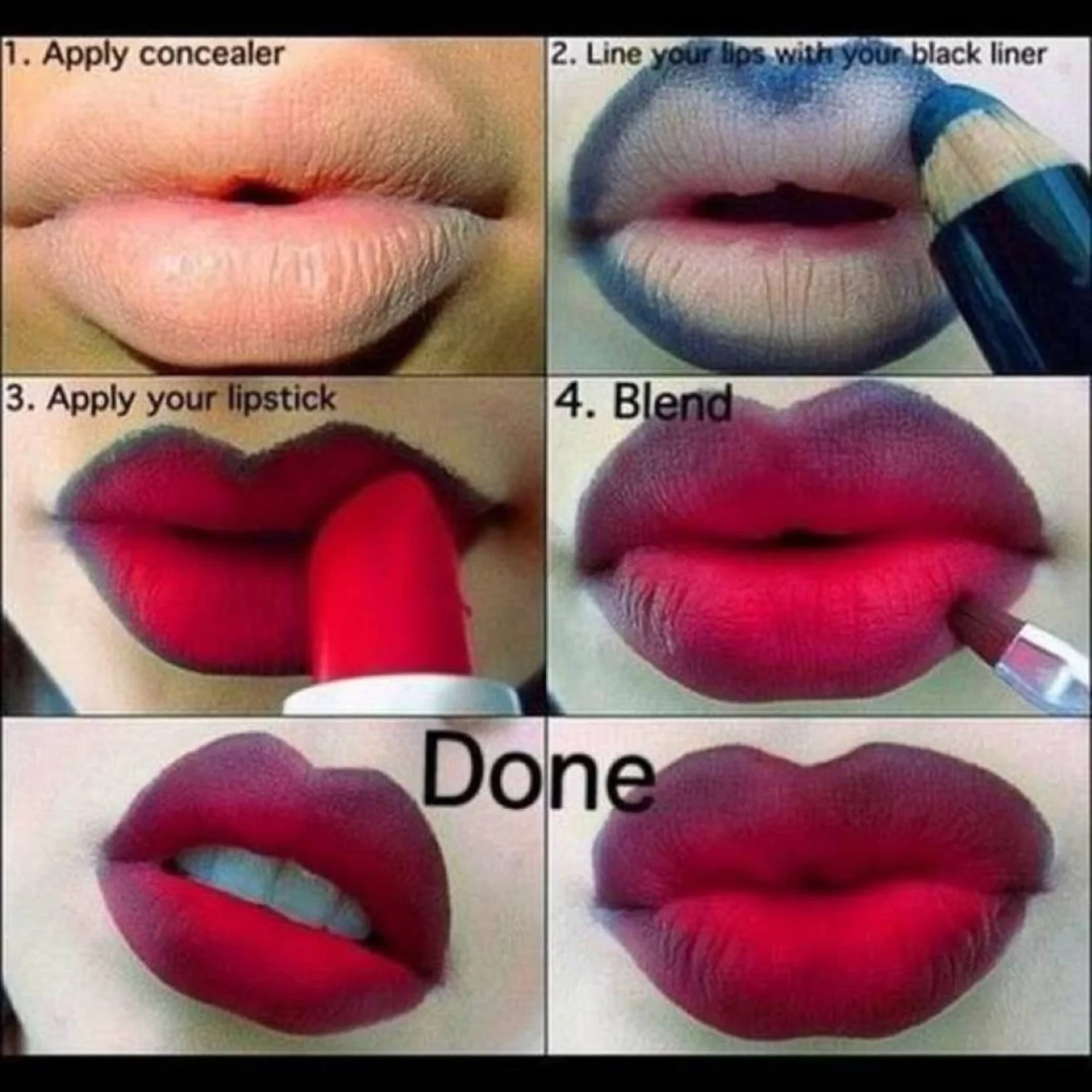 1. Apply concealer

2. Line your lips with your black liner

3. Apply your lipstick

4. Blend

Done